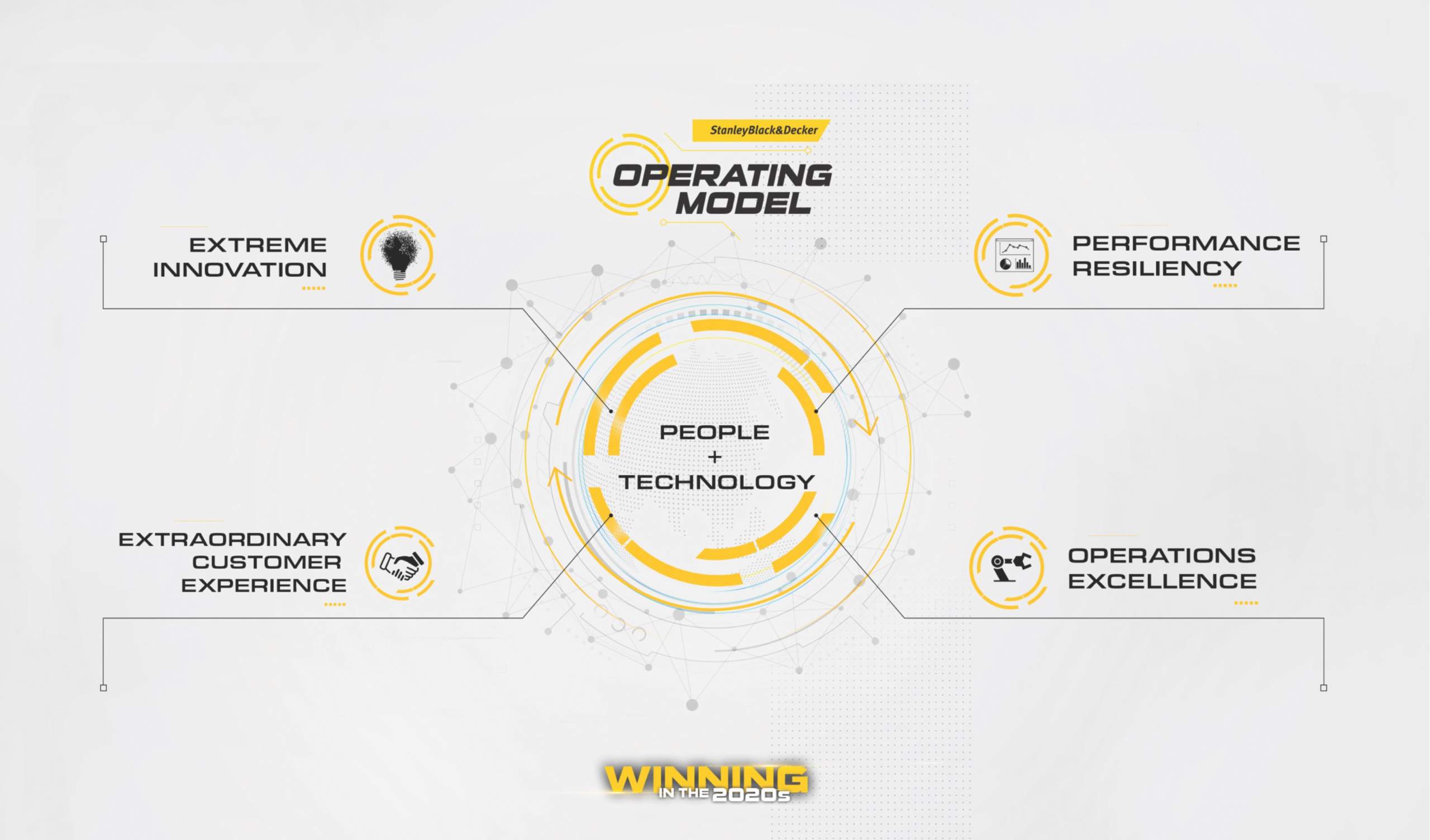 StanleyBlack&Decker

OPERATING MODEL

EXTREME INNOVATION

PERFORMANCE RESILIENCY

PEOPLE + TECHNOLOGY

EXTRAORDINARY CUSTOMER EXPERIENCE

OPERATIONS EXCELLENCE

WINNING IN THE 2020s